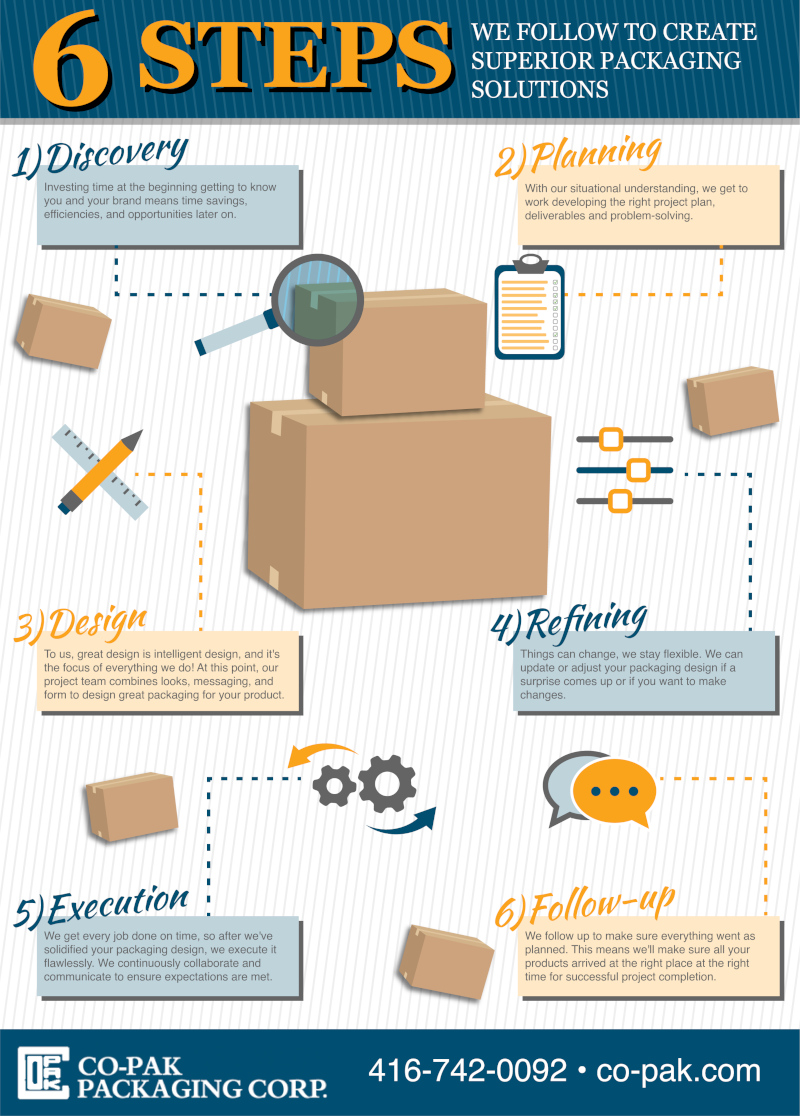 6 STEPS WE FOLLOW TO CREATE SUPERIOR PACKAGING SOLUTIONS

1) Discovery

Investing time at the beginning getting to know you and your brand means time savings, efficiencies, and opportunities later on.

2) Planning

With our situational understanding, we get to work developing the right project plan, deliverables and problem-solving.

3) Design

To us, great design is intelligent design, and it's the focus of everything we do! At this point, our project team combines looks, messaging, and form to design great packaging for your product.

4) Refining

Things can change, we stay flexible. We can update or adjust your packaging design if a surprise comes up or if you want to make changes.

5) Execution

We get every job done on time, so after we've solidified your packaging design, we execute it flawlessly. We continuously collaborate and communicate to ensure expectations are met.

6) Follow-up

We follow up to make sure everything went as planned. This means we'll make sure all your products arrived at the right place at the right time for successful project completion.

CO-PAK PACKAGING CORP.

416-742-0092 • co-pak.com